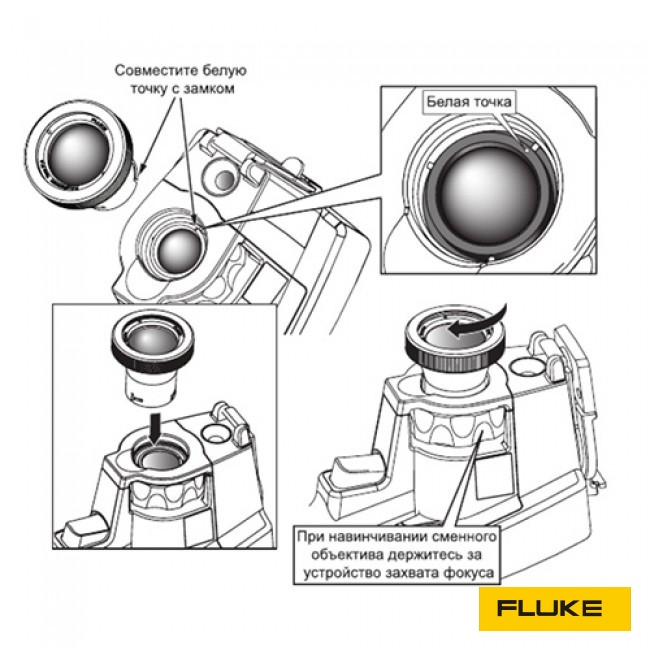 Совместите белую точку с замком

Белая точка

При навинчивании сменного объектива держитесь за устройство захвата фокуса

FLUKE