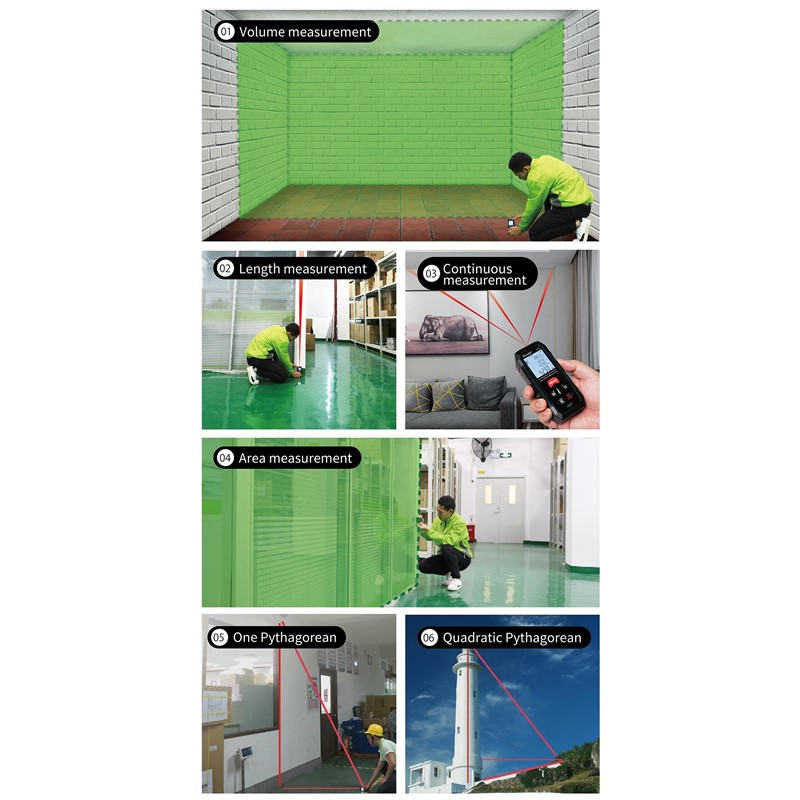 01 Volume measurement

02 Length measurement

03 Continuous measurement

04 Area measurement

05 One Pythagorean

06 Quadratic Pythagorean